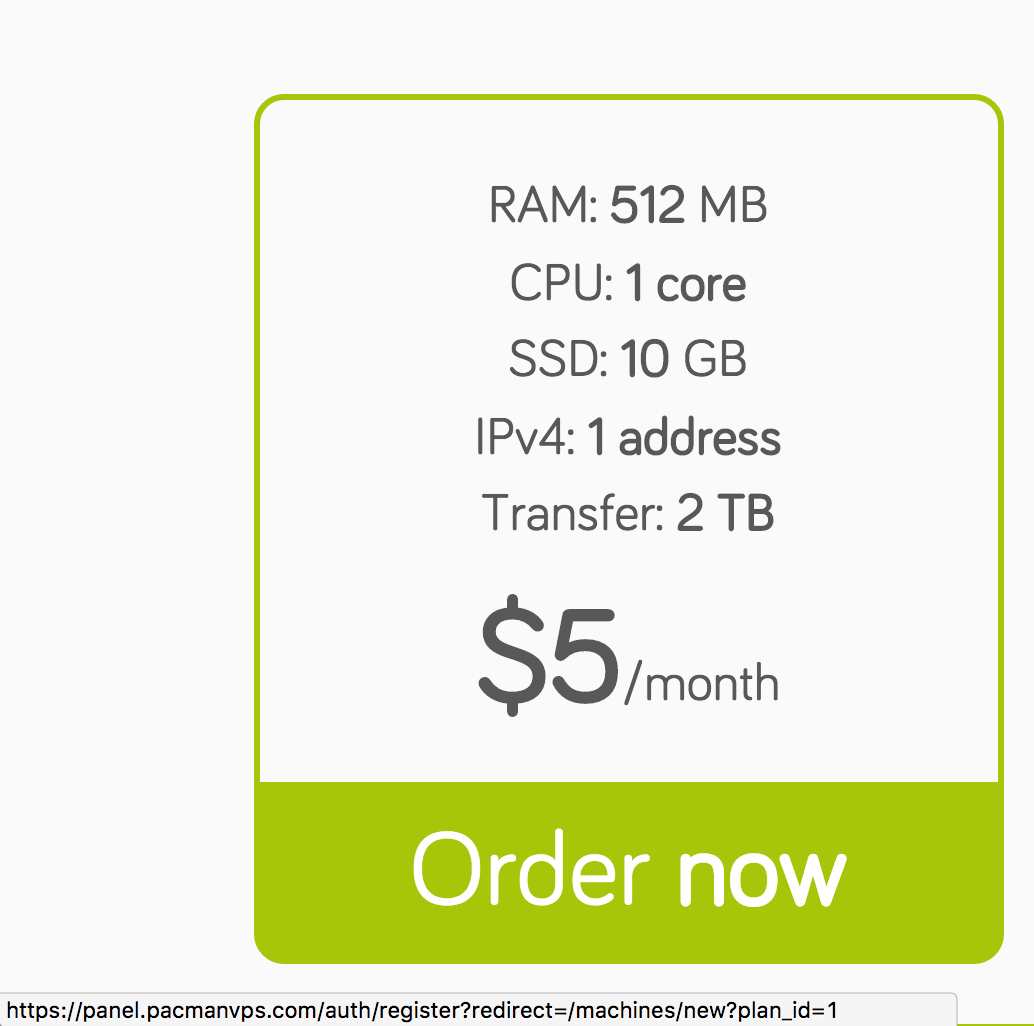 RAM: 512 MB
CPU: 1 core
SSD: 10 GB
IPv4: 1 address
Transfer: 2 TB

$5/month

Order now

https://panel.pacmanvps.com/auth/register?redirect=/machines/new?plan_id=1